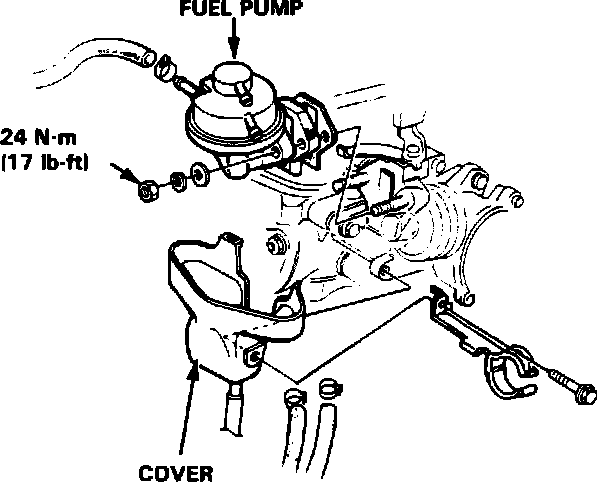 FUEL PUMP

24 N·m
(17 lb-ft)

COVER