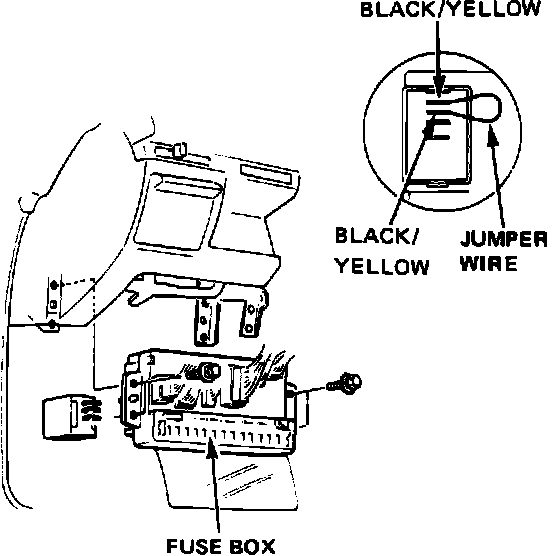 BLACK/YELLOW

BLACK/
YELLOW

JUMPER
WIRE

FUSE BOX