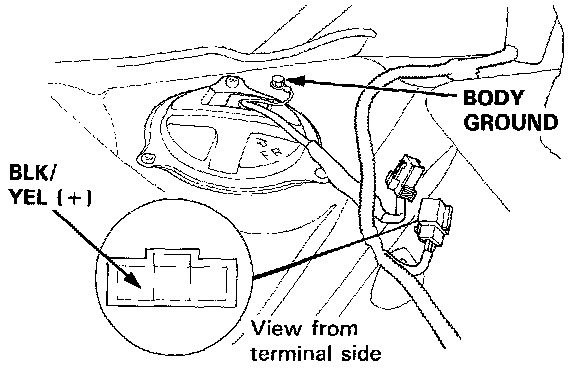 BODY GROUND

BLK/ YEL (+)

View from terminal side