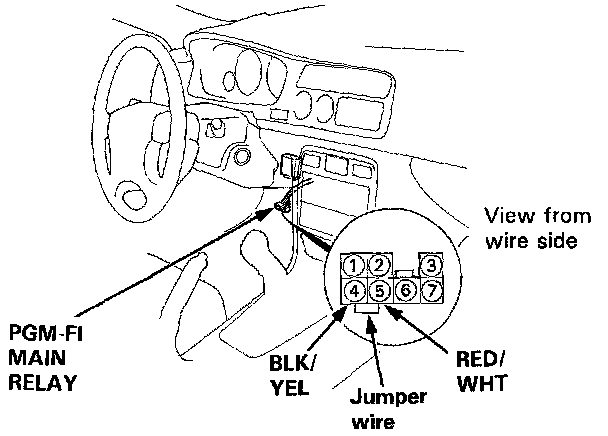 View from wire side

1 2 3
4 5 6 7

PGM-FI MAIN RELAY

BLK/ YEL

Jumper wire

RED/ WHT