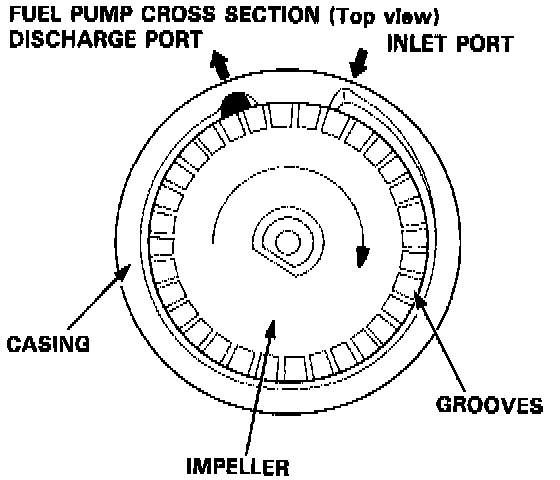 FUEL PUMP CROSS SECTION (Top view)
DISCHARGE PORT

INLET PORT

CASING

GROOVES

IMPELLER