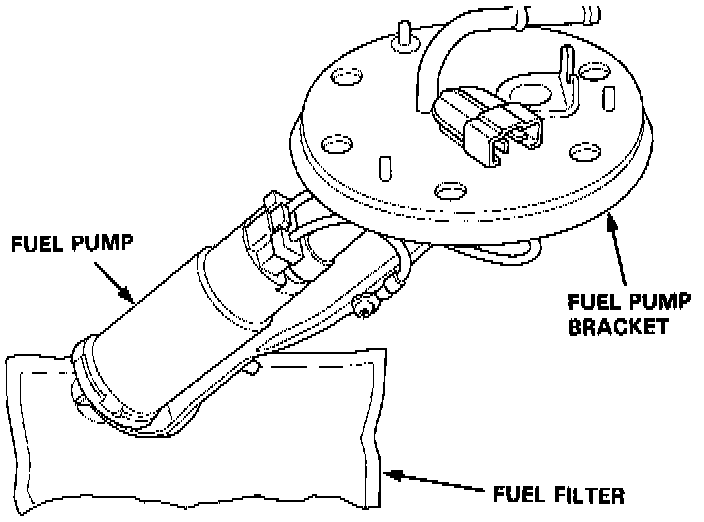 FUEL PUMP

FUEL PUMP BRACKET

FUEL FILTER