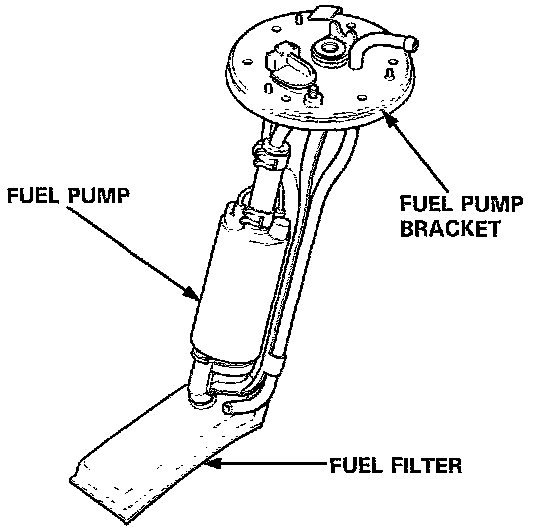 FUEL PUMP

FUEL PUMP BRACKET

FUEL FILTER