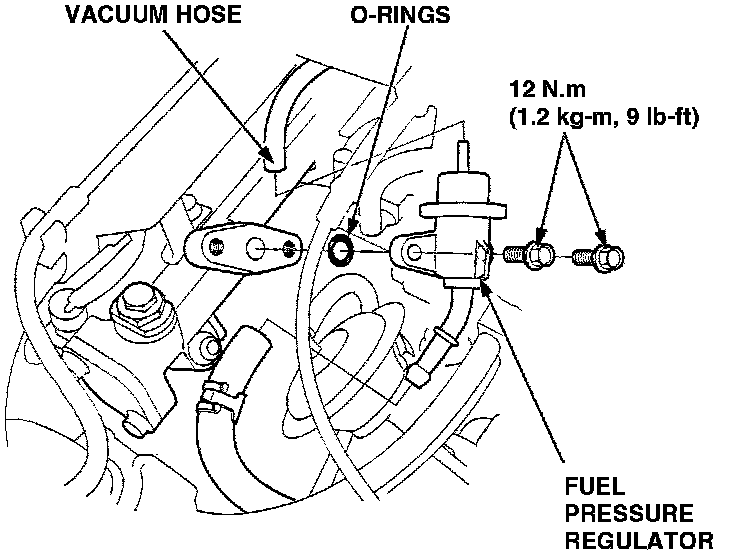 VACUUM HOSE

O-RINGS

12 N.m
(1.2 kg-m, 9 lb-ft)

FUEL
PRESSURE
REGULATOR