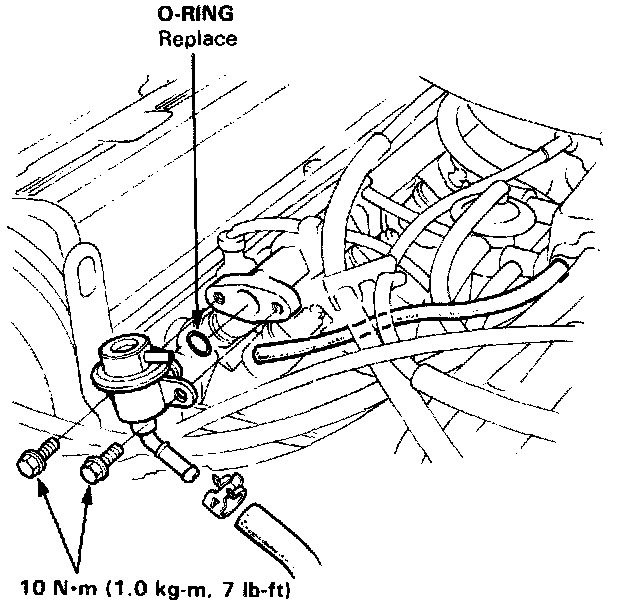 O-RING
Replace

10 N·m (1.0 kg-m, 7 lb-ft)