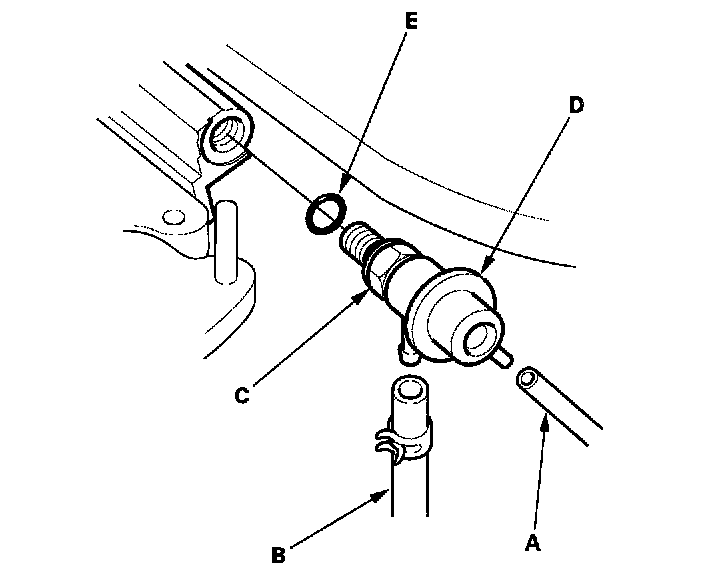 E
D
C
B
A