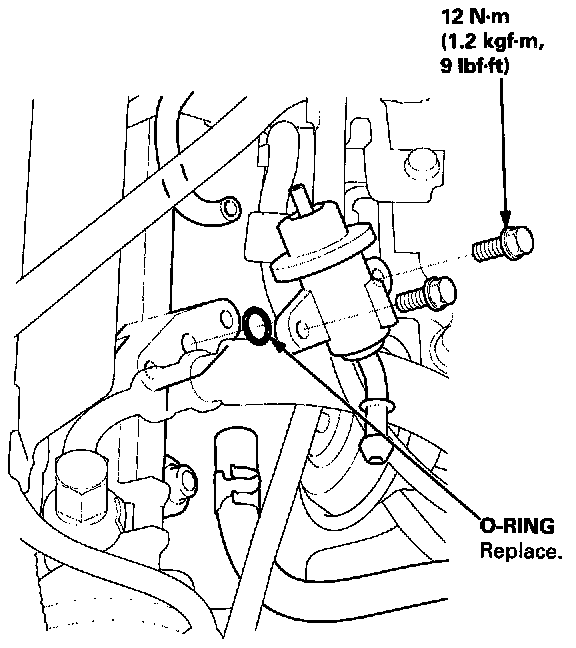 12 N·m
(1.2 kgf·m,
9 lbf·ft)

O-RING
Replace.