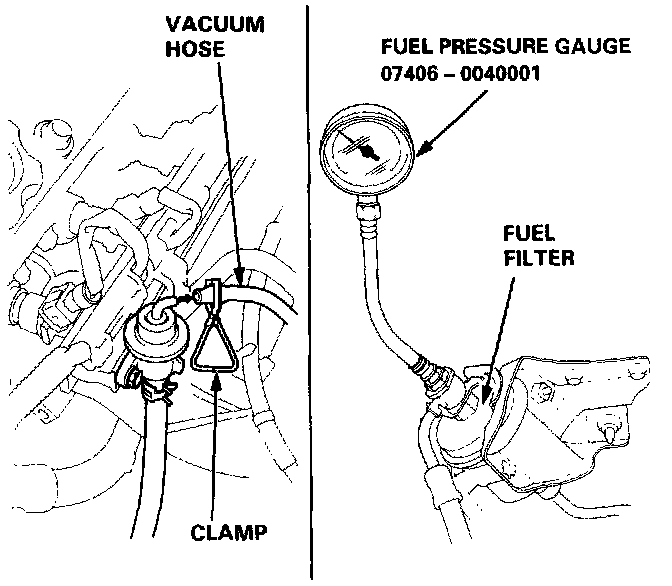 VACUUM HOSE

CLAMP

FUEL PRESSURE GAUGE 07406 – 0040001

FUEL FILTER