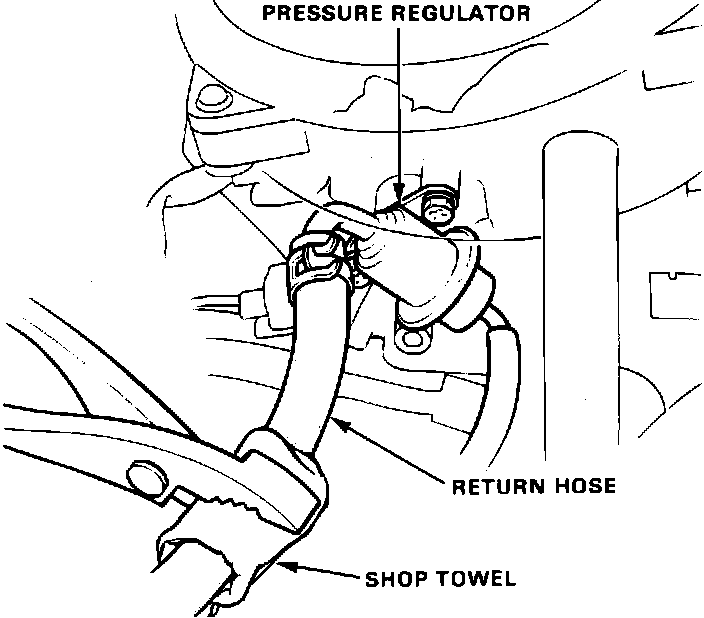 PRESSURE REGULATOR

RETURN HOSE

SHOP TOWEL