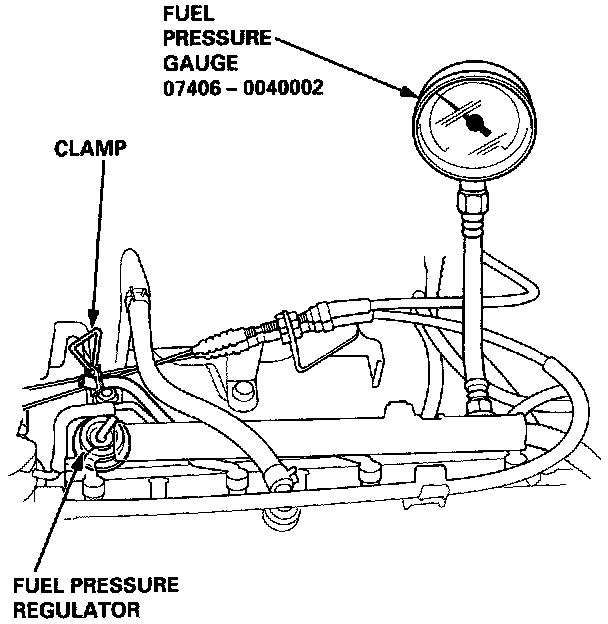 FUEL
PRESSURE
GAUGE
07406 – 0040002

CLAMP

FUEL PRESSURE
REGULATOR