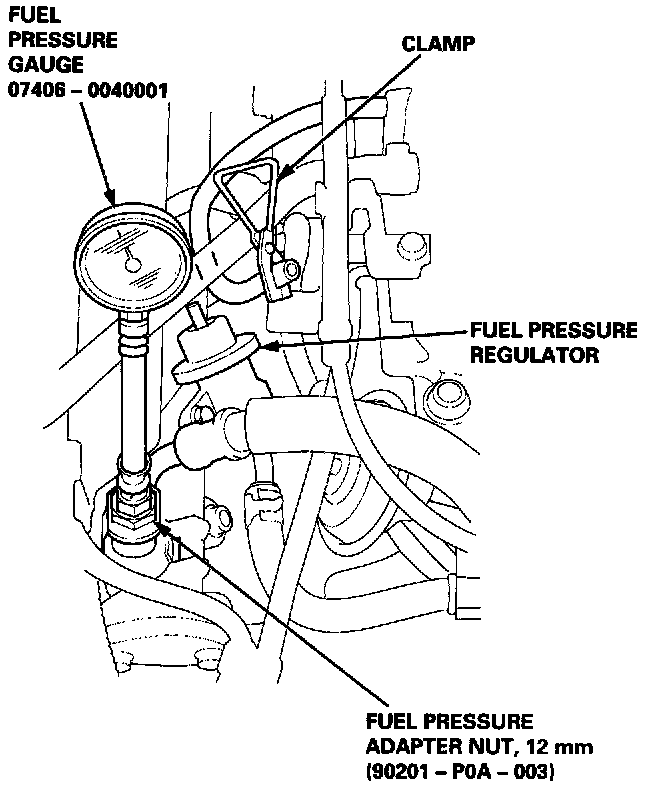 FUEL
PRESSURE
GAUGE
07406 – 0040001

CLAMP

FUEL PRESSURE
REGULATOR

FUEL PRESSURE
ADAPTER NUT, 12 mm
(90201 – P0A – 003)