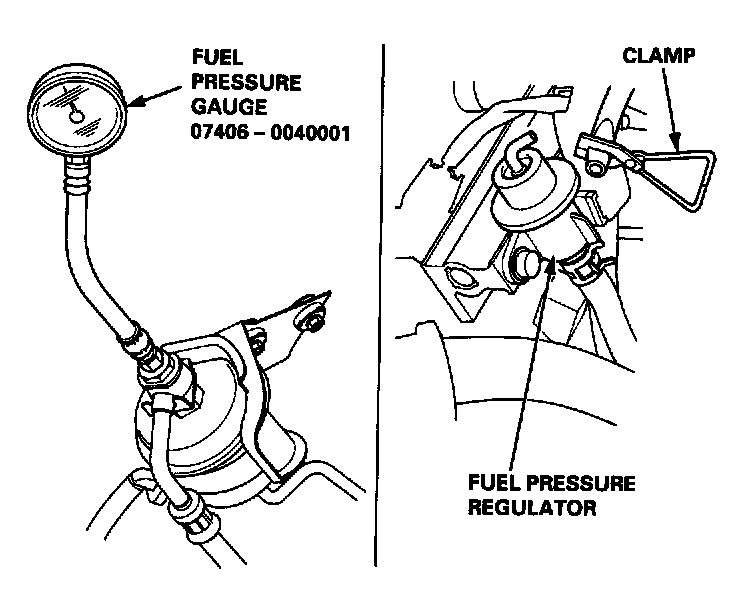 FUEL PRESSURE GAUGE 07406 – 0040001

CLAMP

FUEL PRESSURE REGULATOR