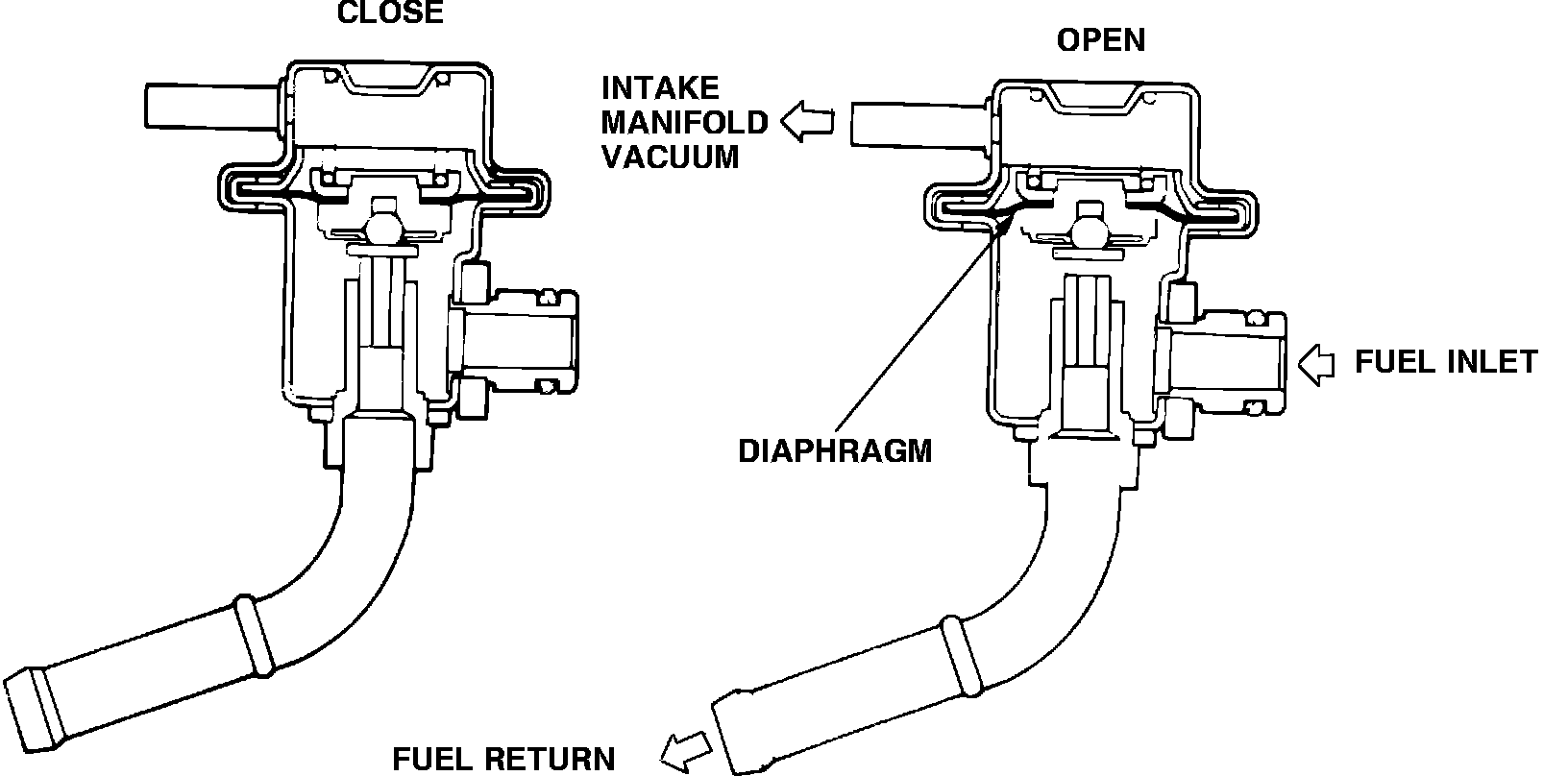 CLOSE

OPEN

INTAKE
MANIFOLD
VACUUM

FUEL INLET

DIAPHRAGM

FUEL RETURN