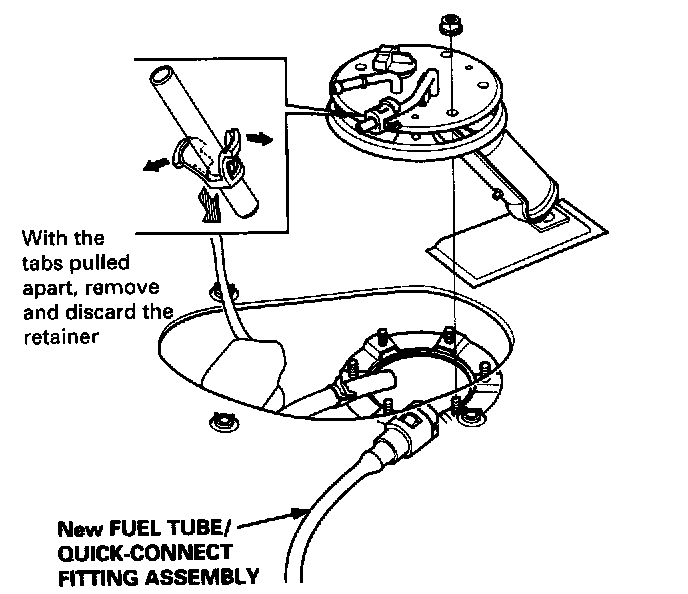 With the tabs pulled apart, remove and discard the retainer

New FUEL TUBE/ QUICK-CONNECT FITTING ASSEMBLY