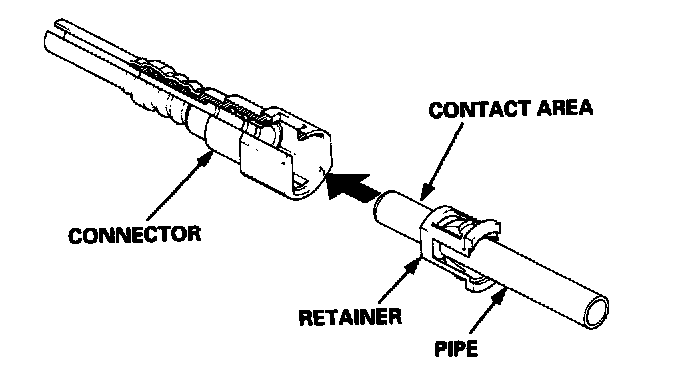 CONTACT AREA

CONNECTOR

RETAINER

PIPE