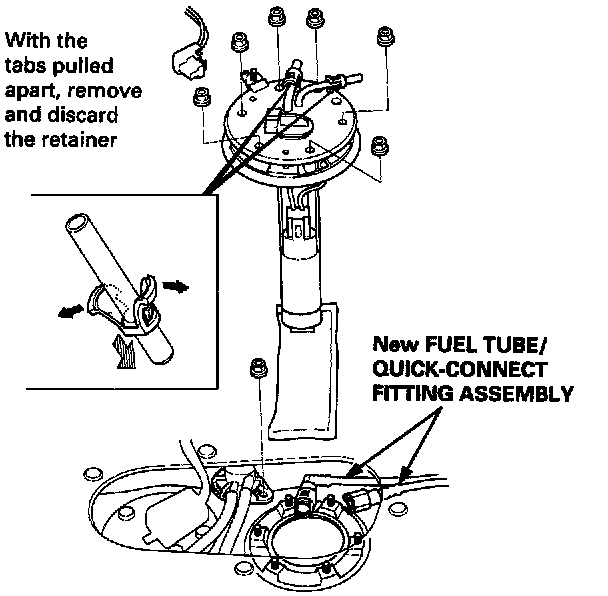 With the tabs pulled apart, remove and discard the retainer

New FUEL TUBE/ QUICK-CONNECT FITTING ASSEMBLY