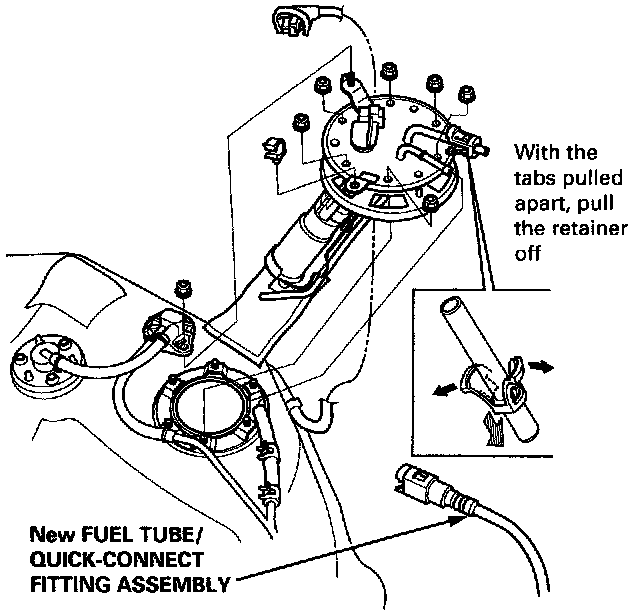 With the tabs pulled apart, pull the retainer off

New FUEL TUBE/ QUICK-CONNECT FITTING ASSEMBLY