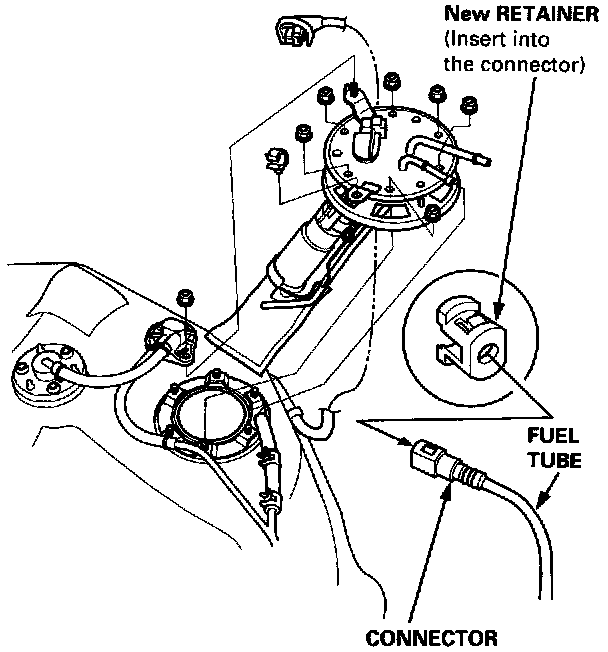 New RETAINER
(Insert into the connector)

FUEL TUBE

CONNECTOR