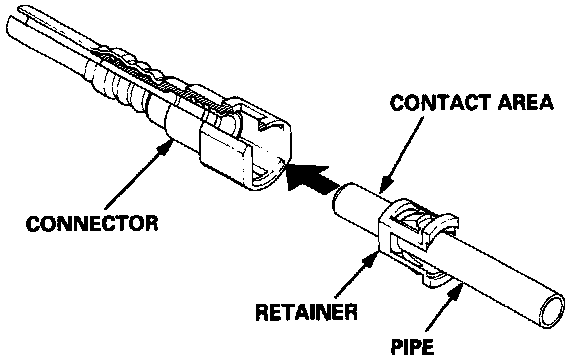 CONTACT AREA

CONNECTOR

RETAINER

PIPE