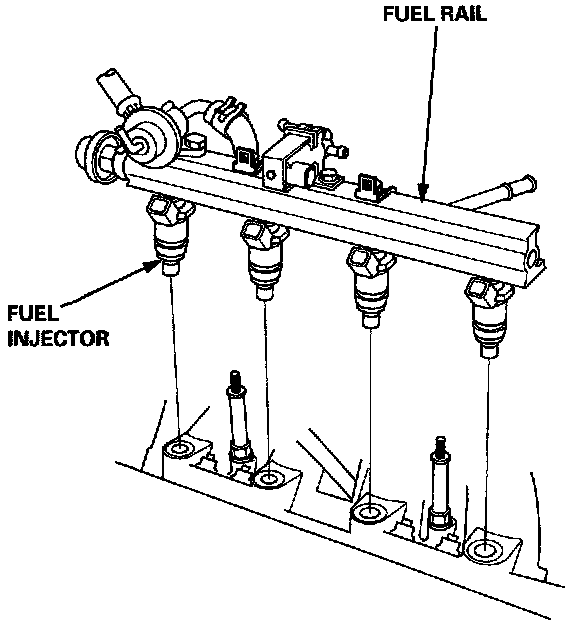 FUEL RAIL

FUEL INJECTOR