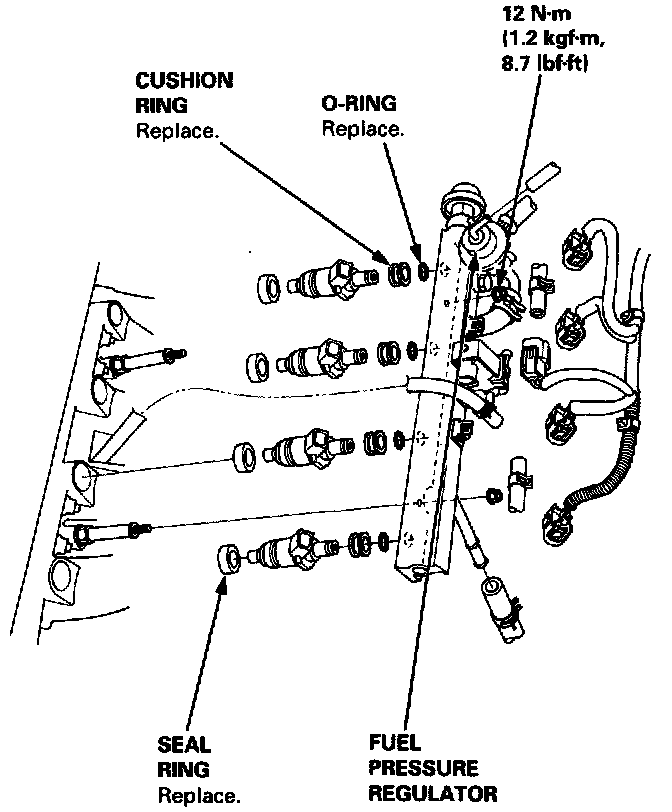 12 N·m
(1.2 kgf·m,
8.7 lbf·ft)

CUSHION
RING
Replace.

O-RING
Replace.

SEAL
RING
Replace.

FUEL
PRESSURE
REGULATOR