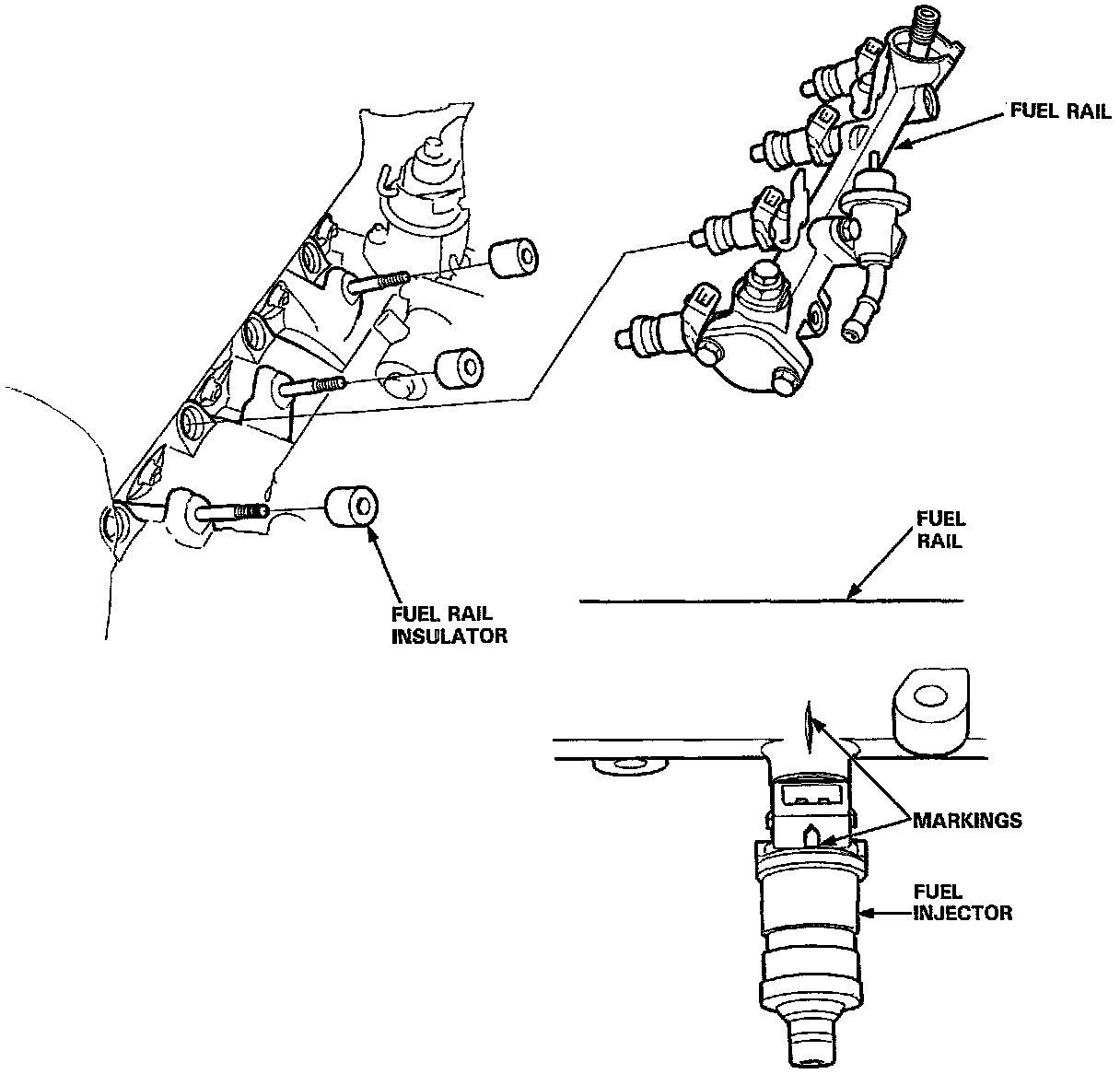 FUEL RAIL

FUEL RAIL INSULATOR

FUEL RAIL

MARKINGS

FUEL INJECTOR