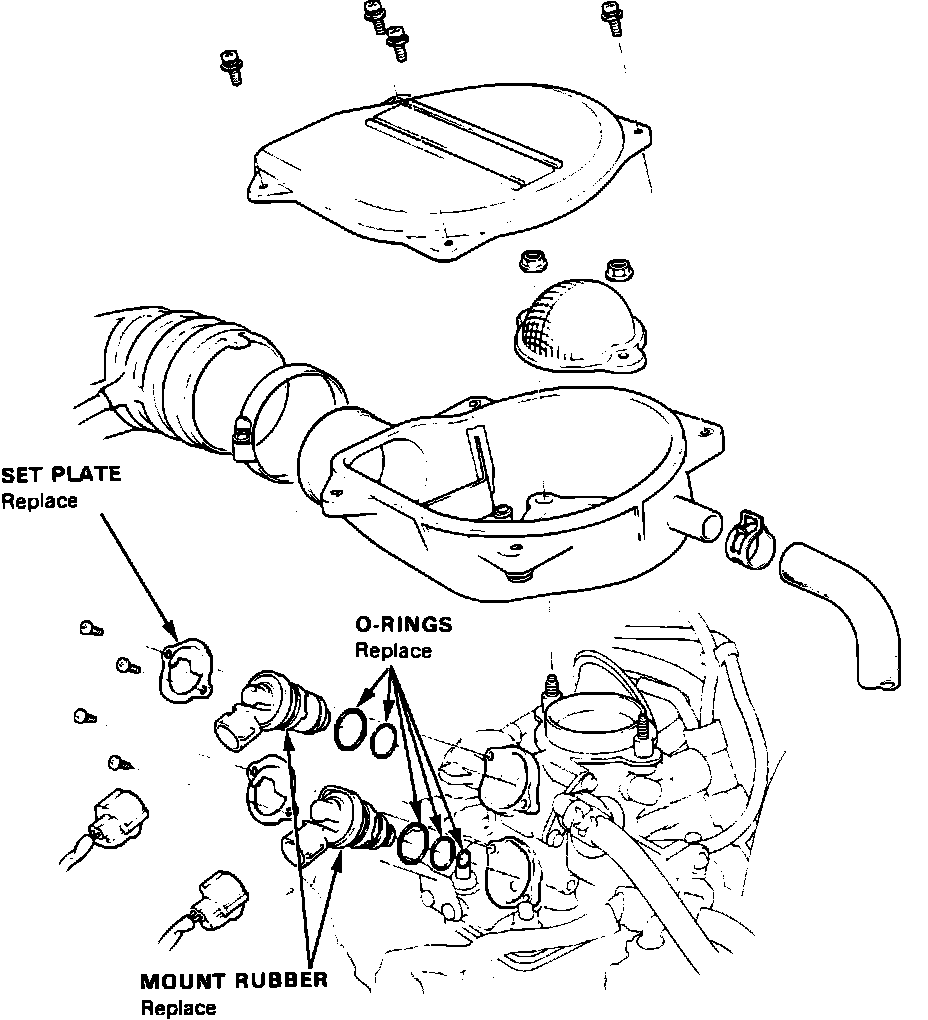 SET PLATE
Replace

O-RINGS
Replace

MOUNT RUBBER
Replace