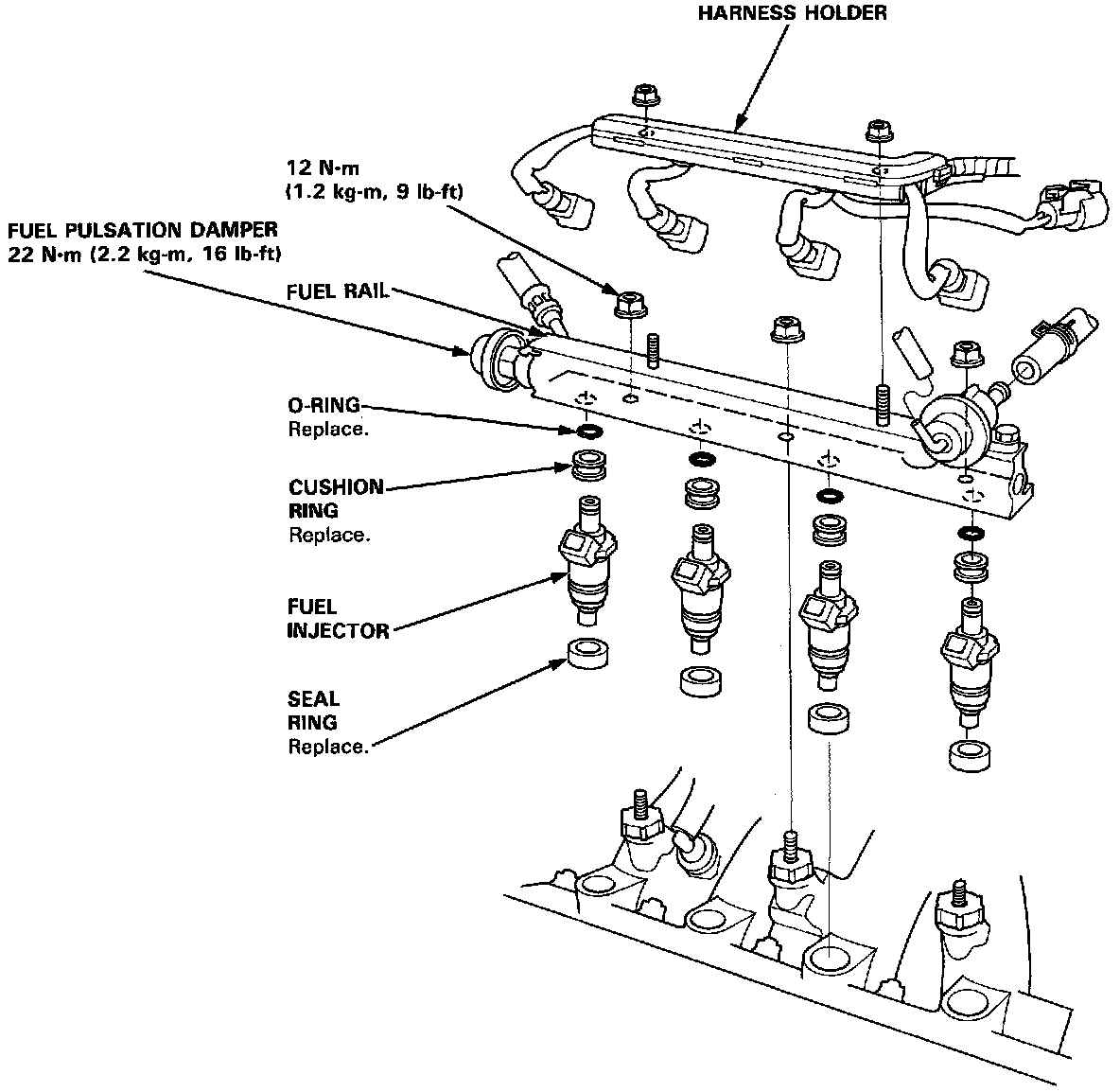 HARNESS HOLDER

12 N·m
(1.2 kg-m, 9 lb-ft)

FUEL PULSATION DAMPER
22 N·m (2.2 kg-m, 16 lb-ft)

FUEL RAIL

O-RING
Replace.

CUSHION
RING
Replace.

FUEL
INJECTOR

SEAL
RING
Replace.