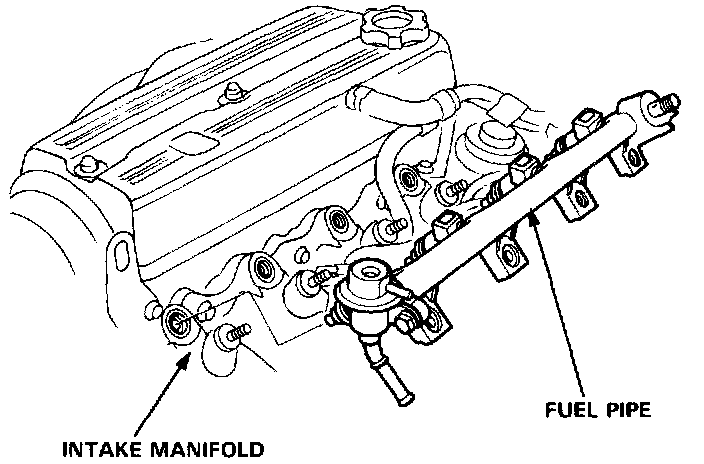 FUEL PIPE

INTAKE MANIFOLD