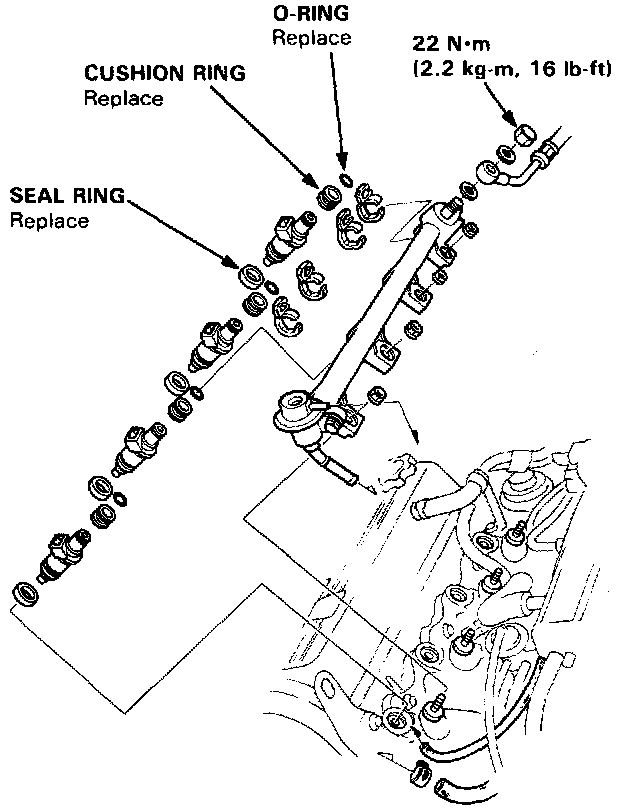 O-RING
Replace

22 N·m
(2.2 kg-m, 16 lb-ft)

CUSHION RING
Replace

SEAL RING
Replace