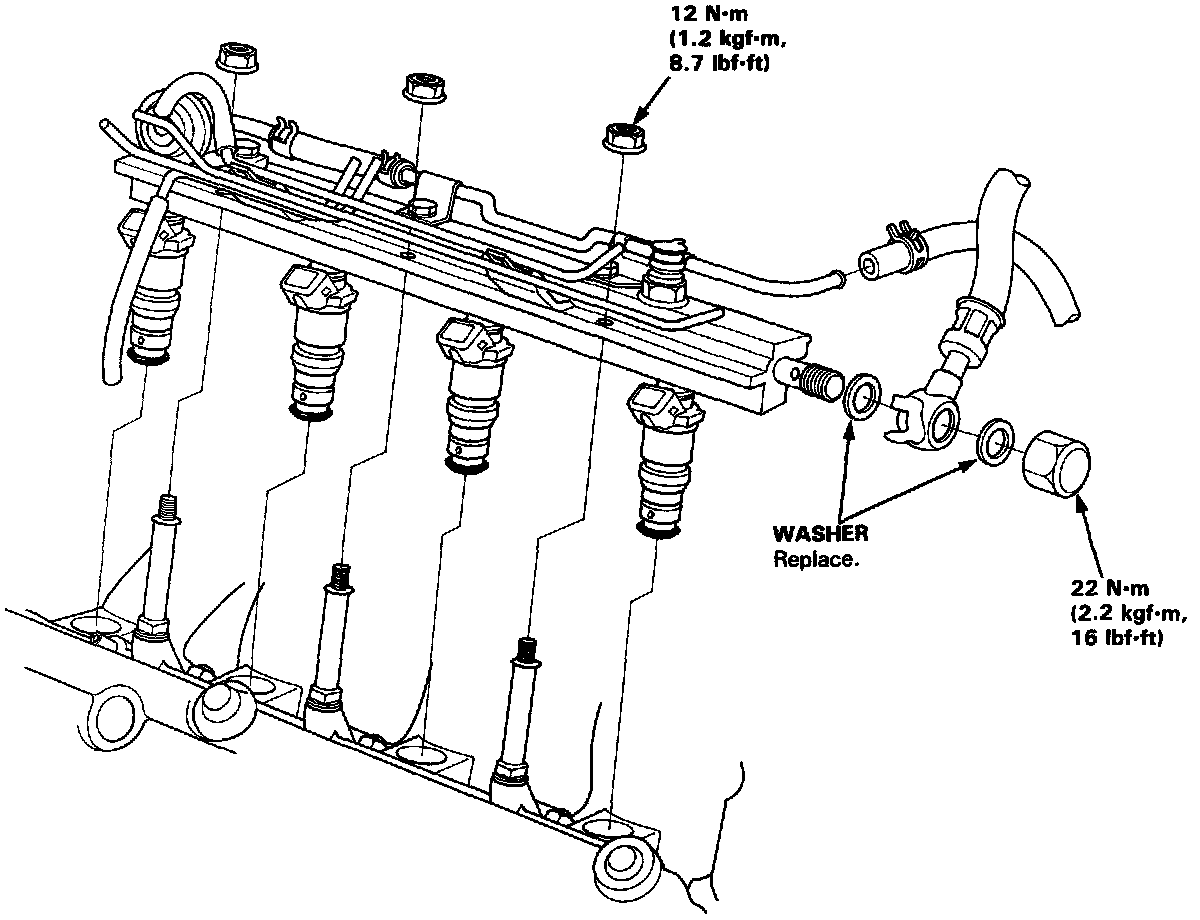 12 N·m
(1.2 kgf·m,
8.7 lbf·ft)

WASHER
Replace.

22 N·m
(2.2 kgf·m,
16 lbf·ft)