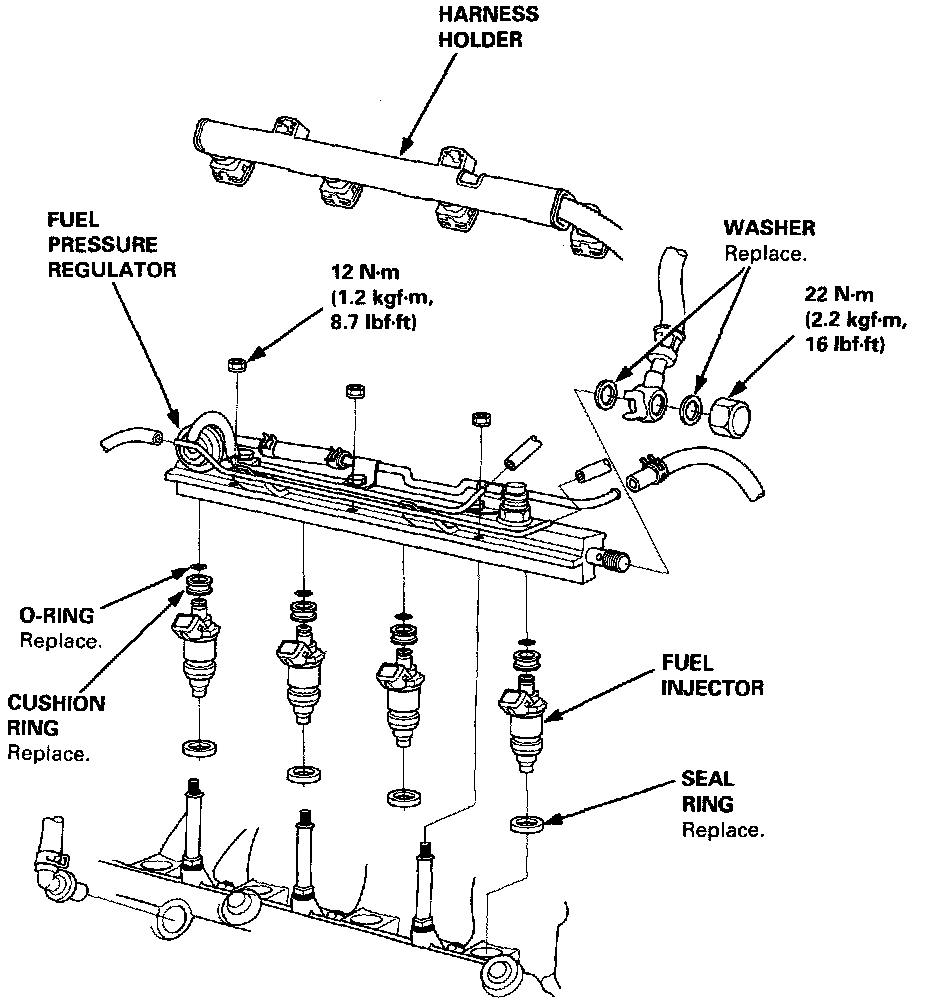 HARNESS HOLDER

FUEL PRESSURE REGULATOR

12 N·m (1.2 kgf·m, 8.7 lbf·ft)

WASHER Replace.

22 N·m (2.2 kgf·m, 16 lbf·ft)

O-RING Replace.

CUSHION RING Replace.

FUEL INJECTOR

SEAL RING Replace.