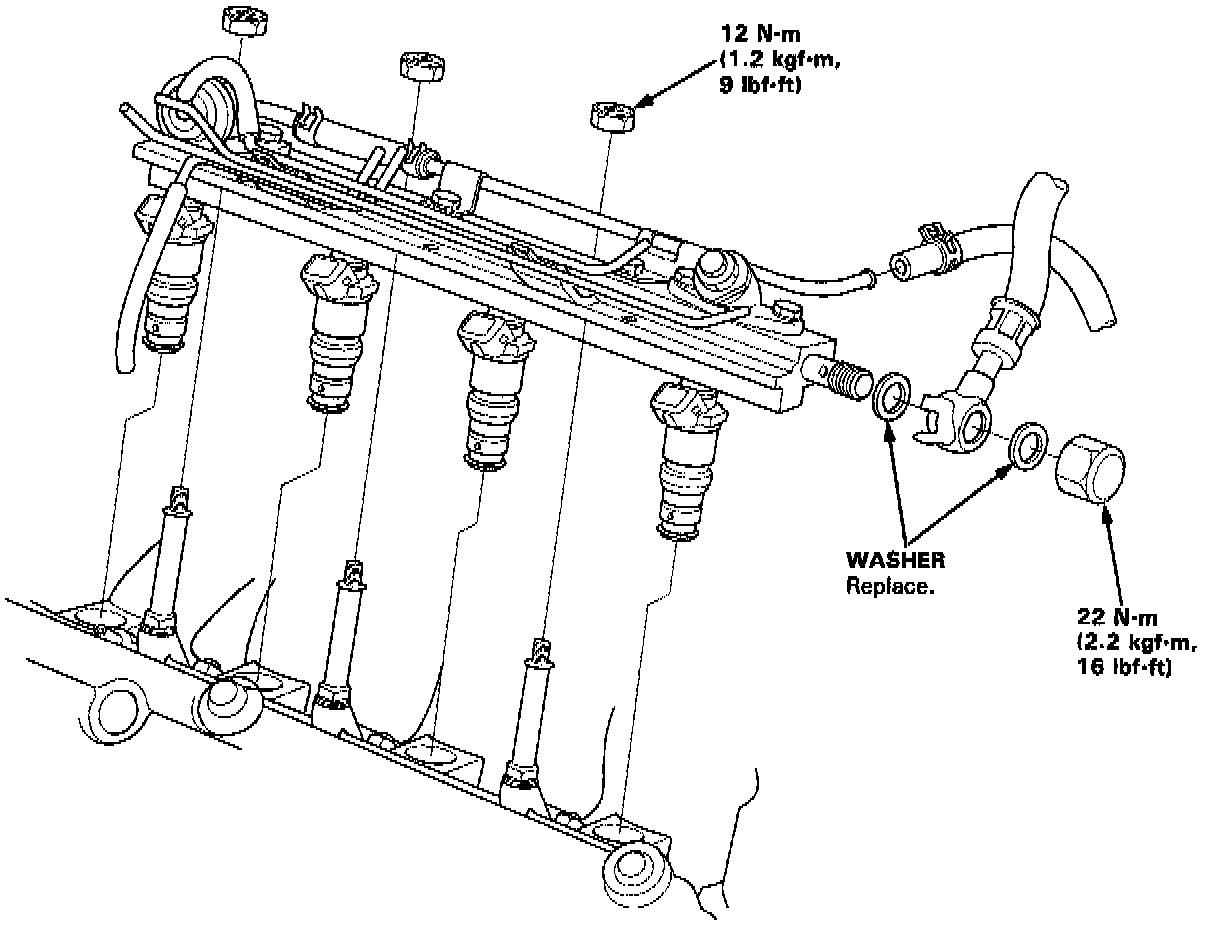 12 N·m
(1.2 kgf·m,
9 lbf·ft)

WASHER
Replace.

22 N·m
(2.2 kgf·m,
16 lbf·ft)