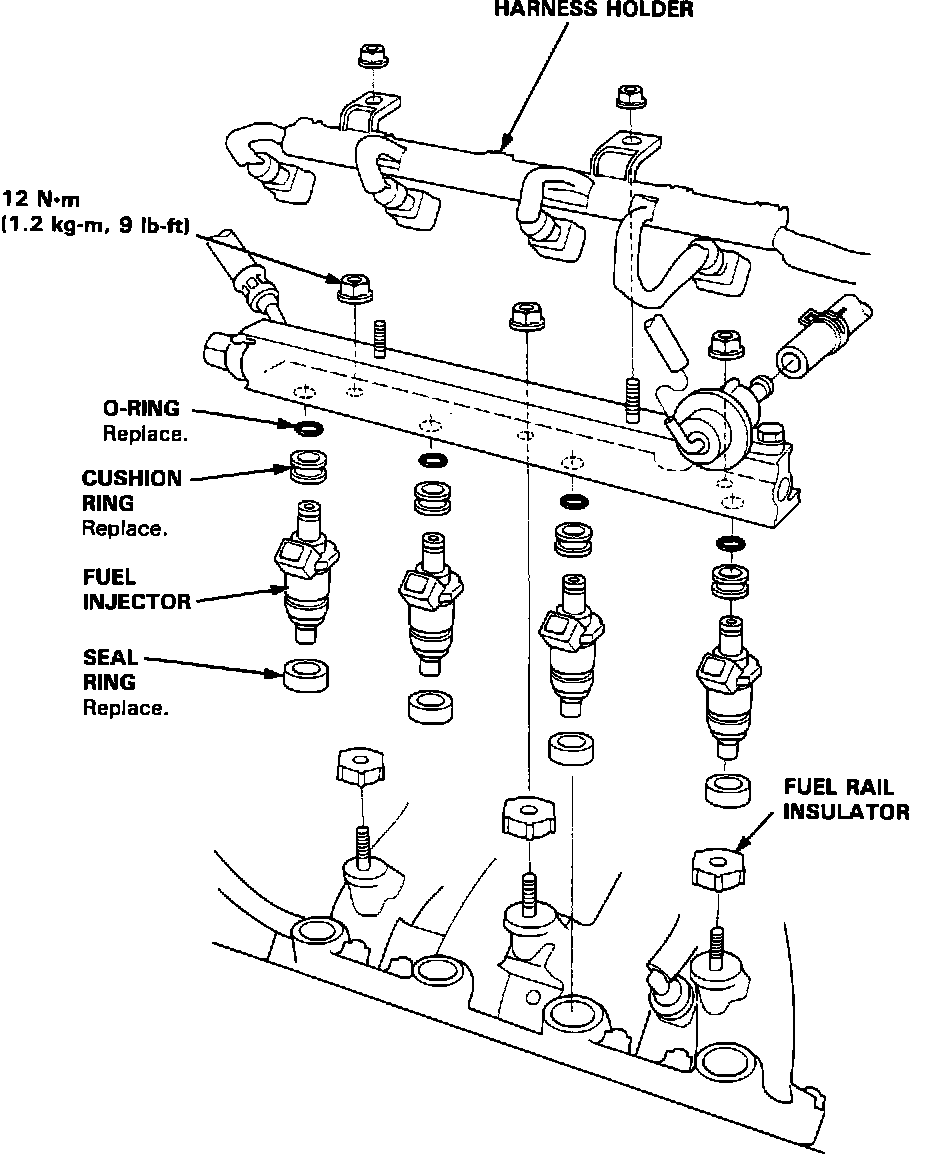 HARNESS HOLDER

12 N·m
(1.2 kg-m, 9 lb-ft)

O-RING
Replace.

CUSHION RING
Replace.

FUEL INJECTOR

SEAL RING
Replace.

FUEL RAIL INSULATOR