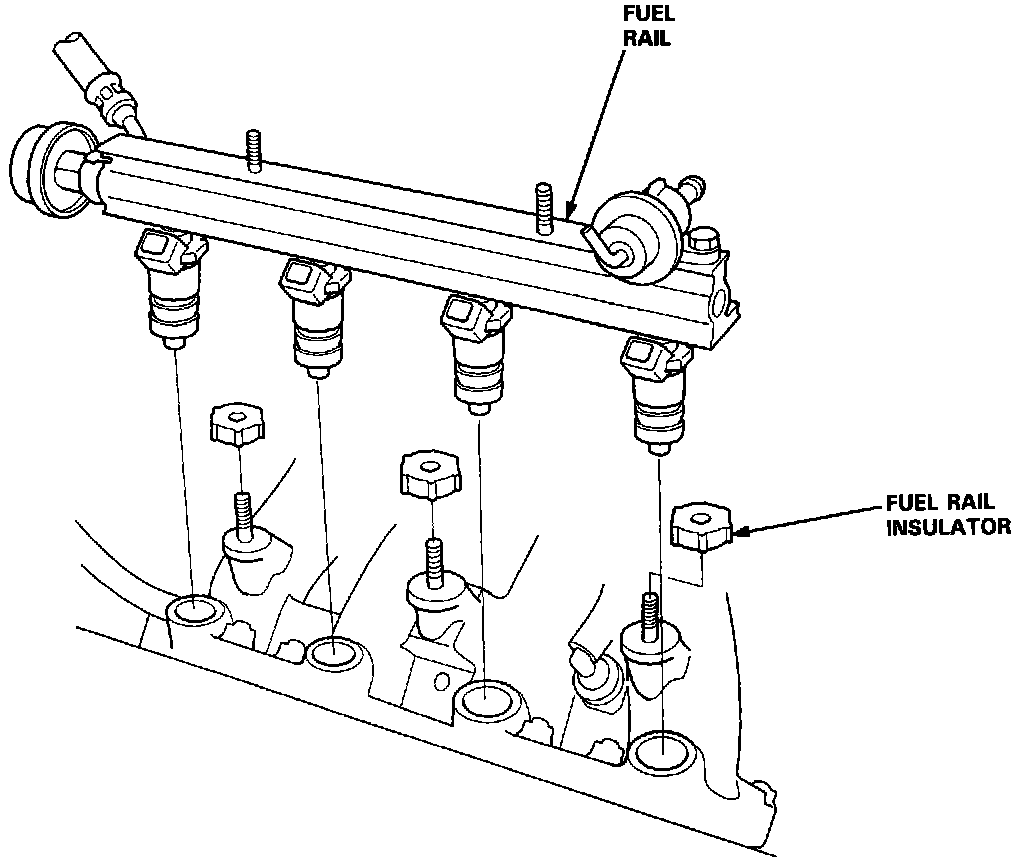 FUEL RAIL

FUEL RAIL INSULATOR