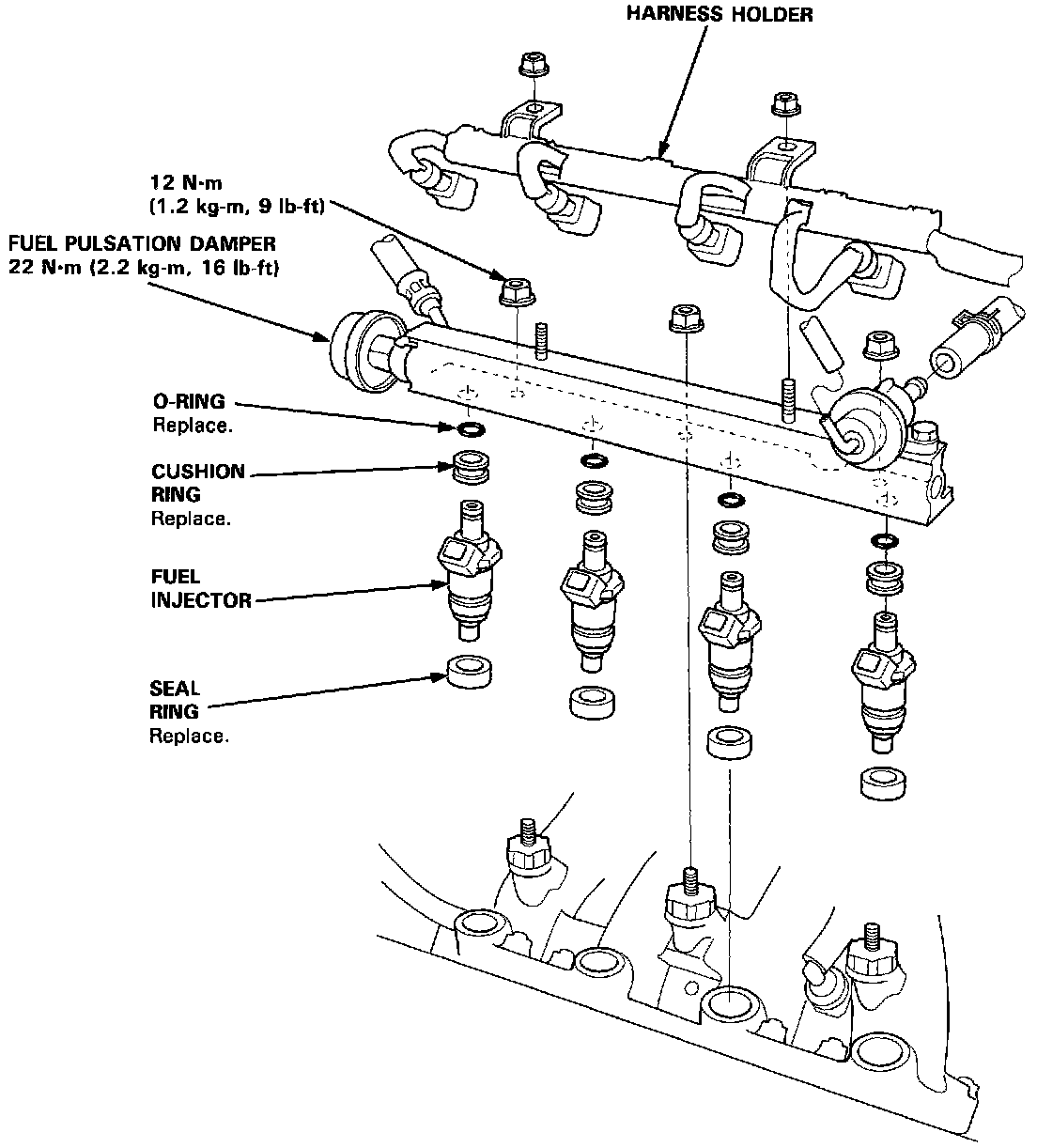 HARNESS HOLDER

12 N·m
(1.2 kg-m, 9 lb-ft)

FUEL PULSATION DAMPER
22 N·m (2.2 kg-m, 16 lb-ft)

O-RING
Replace.

CUSHION
RING
Replace.

FUEL
INJECTOR

SEAL
RING
Replace.