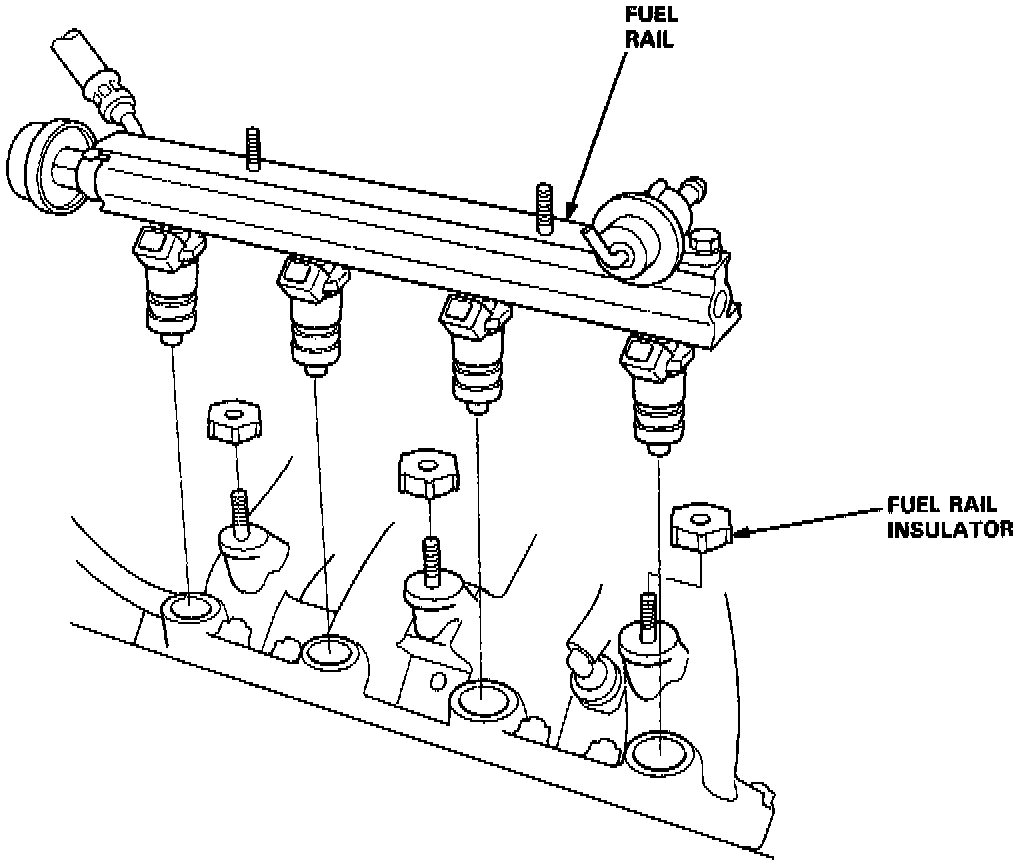 FUEL RAIL

FUEL RAIL INSULATOR