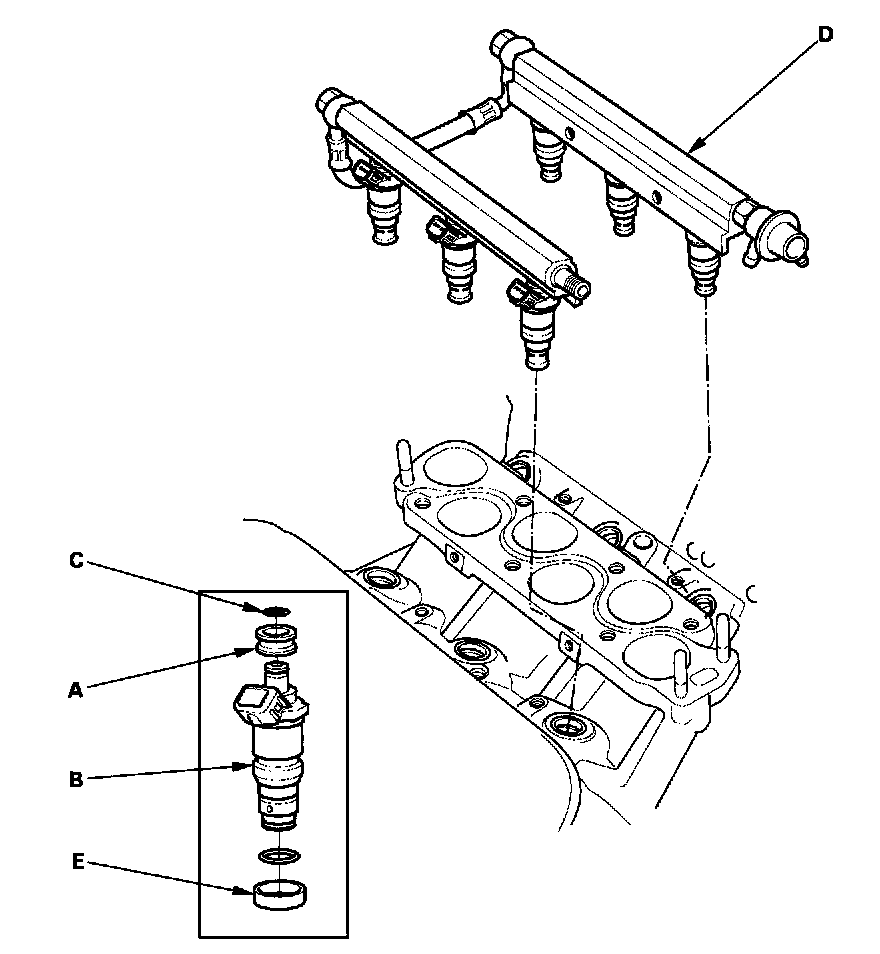 D
C
A
B
E