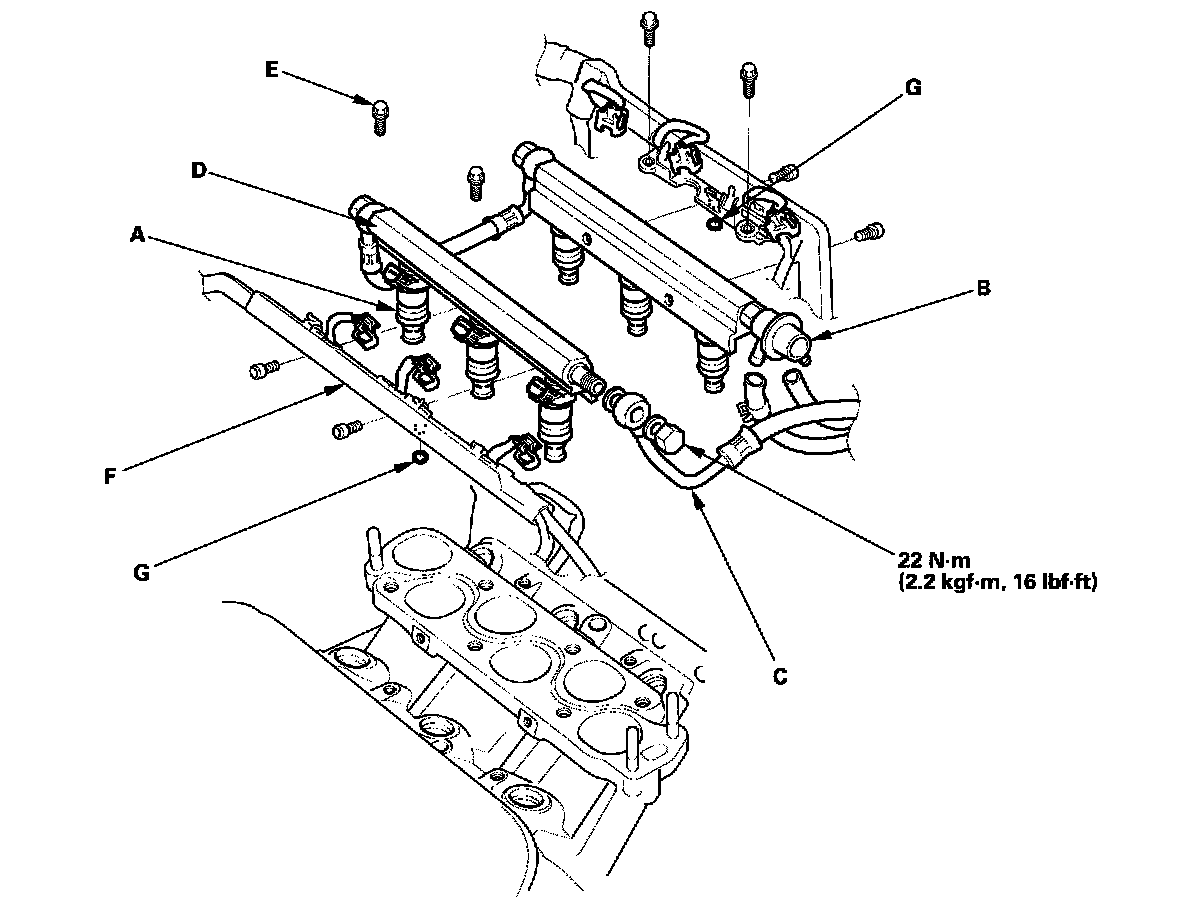 E

G

D

A

B

F

G

22 N·m
(2.2 kgf·m, 16 lbf·ft)

C