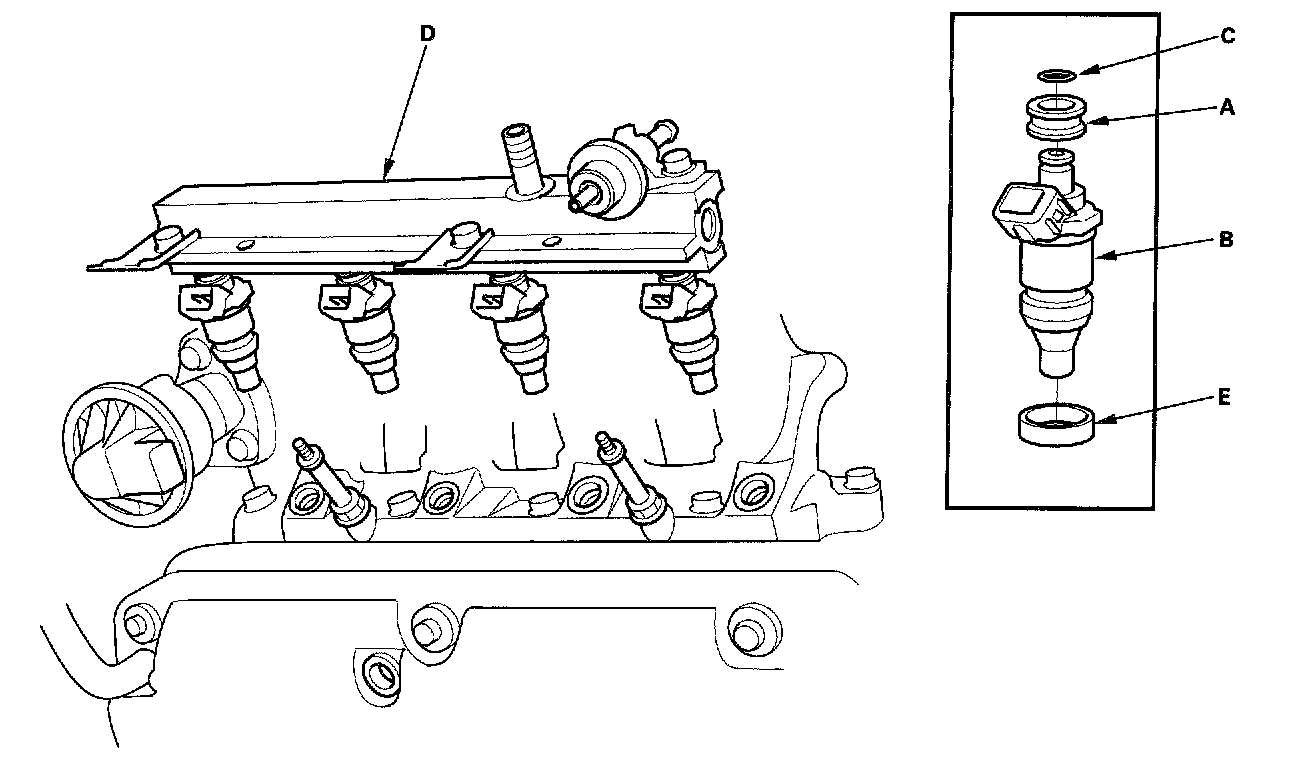 D

C

A

B

E