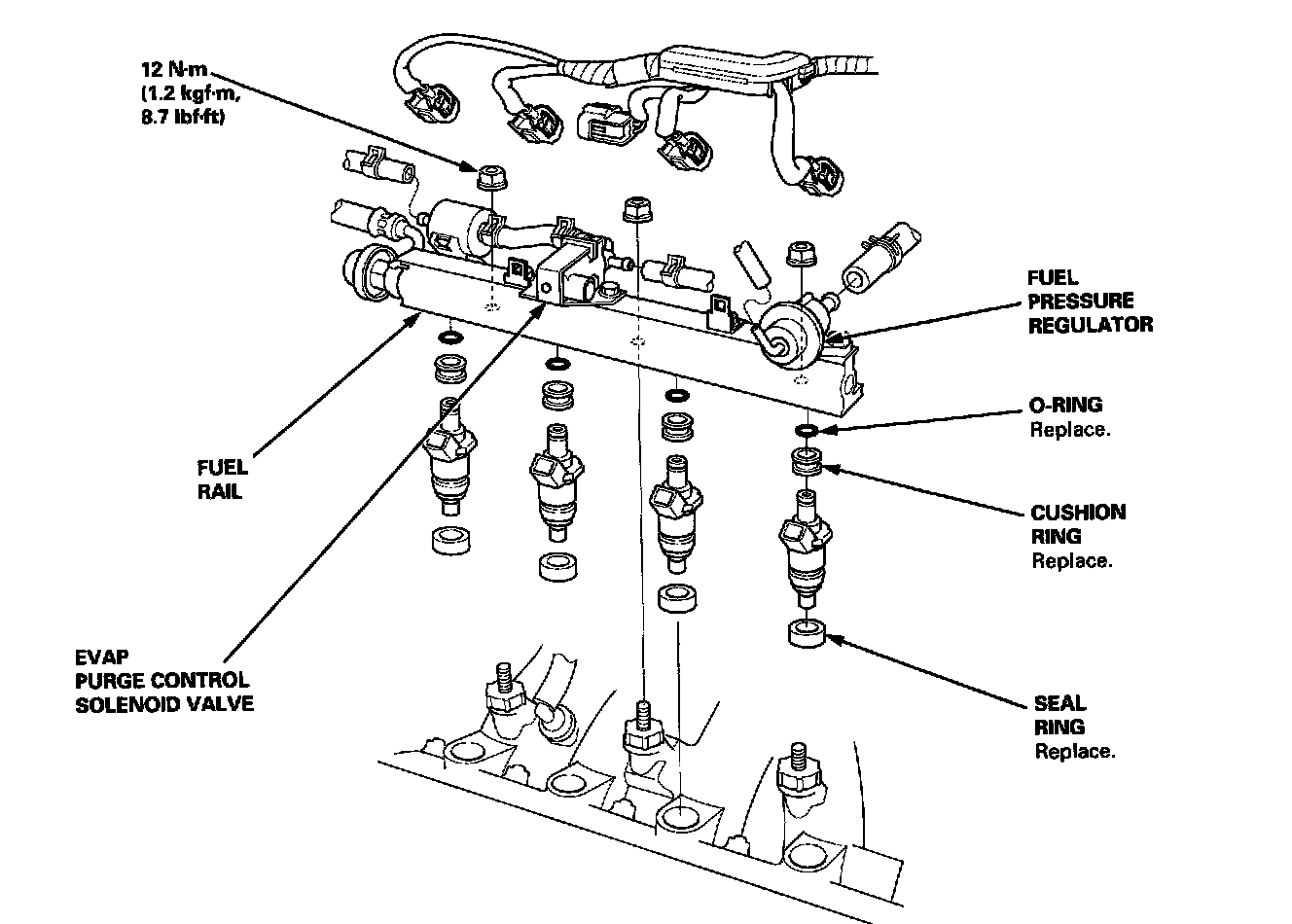 12 N·m
(1.2 kgf·m,
8.7 lbf·ft)

FUEL
PRESSURE
REGULATOR

O-RING
Replace.

FUEL
RAIL

CUSHION
RING
Replace.

EVAP
PURGE CONTROL
SOLENOID VALVE

SEAL
RING
Replace.