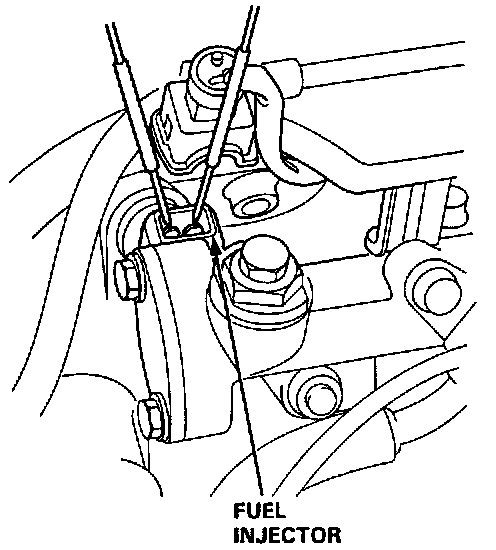 FUEL
INJECTOR