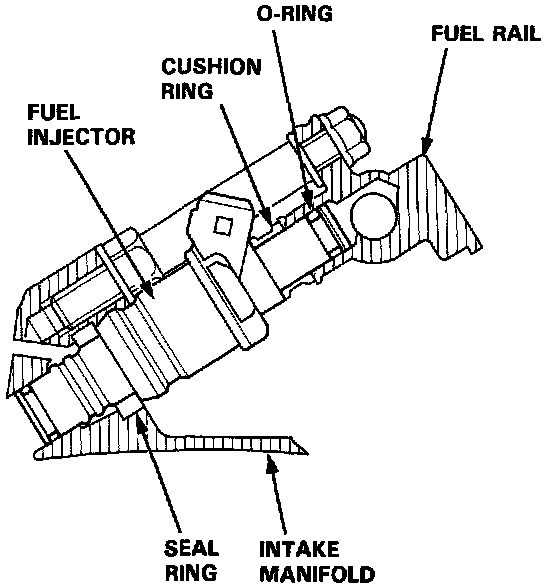 O-RING

FUEL RAIL

CUSHION RING

FUEL INJECTOR

SEAL RING

INTAKE MANIFOLD