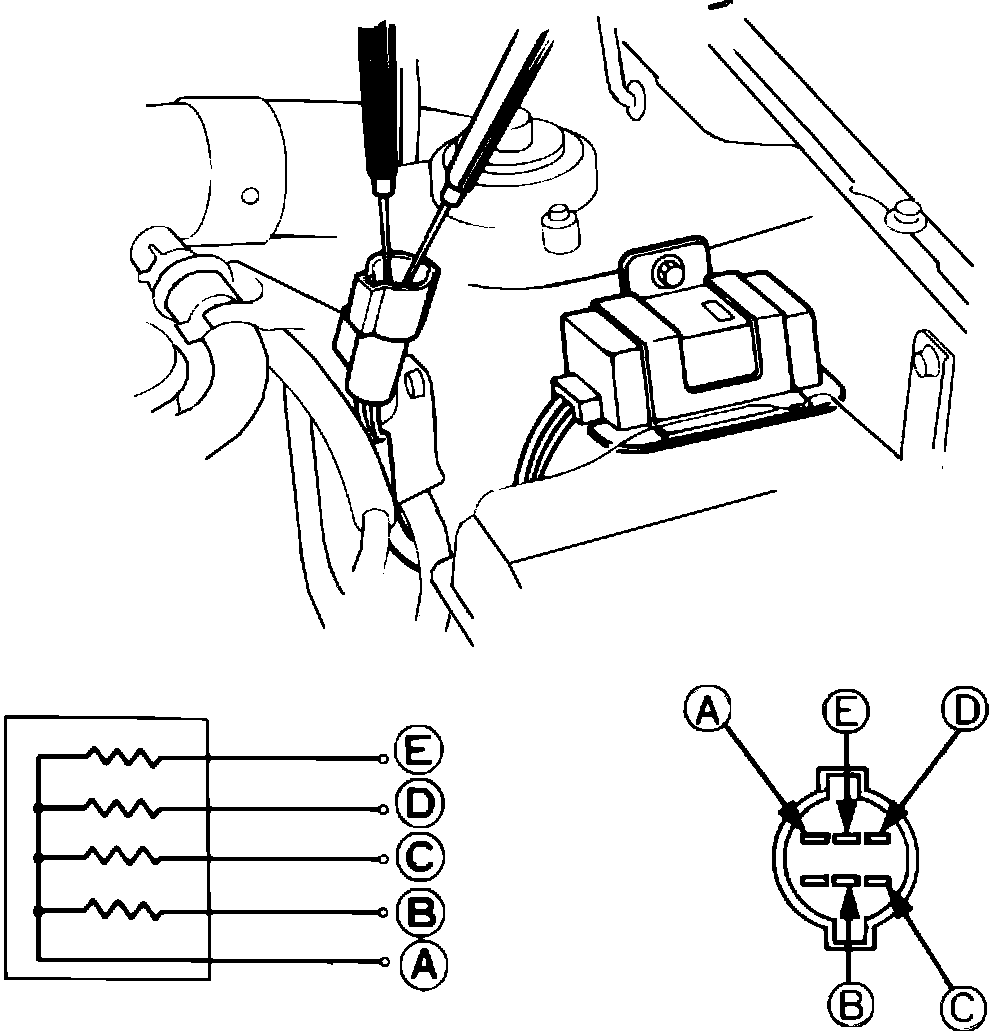 E
D
C
B
A

A
E
D
B
C