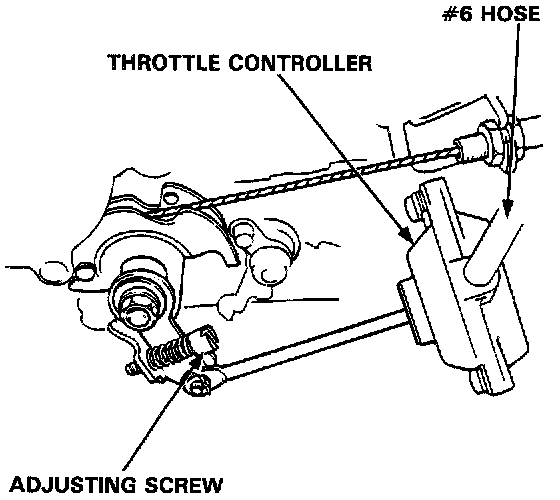 #6 HOSE

THROTTLE CONTROLLER

ADJUSTING SCREW