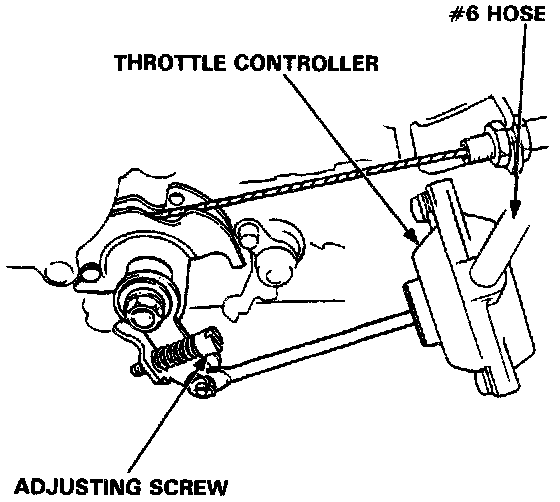 #6 HOSE

THROTTLE CONTROLLER

ADJUSTING SCREW