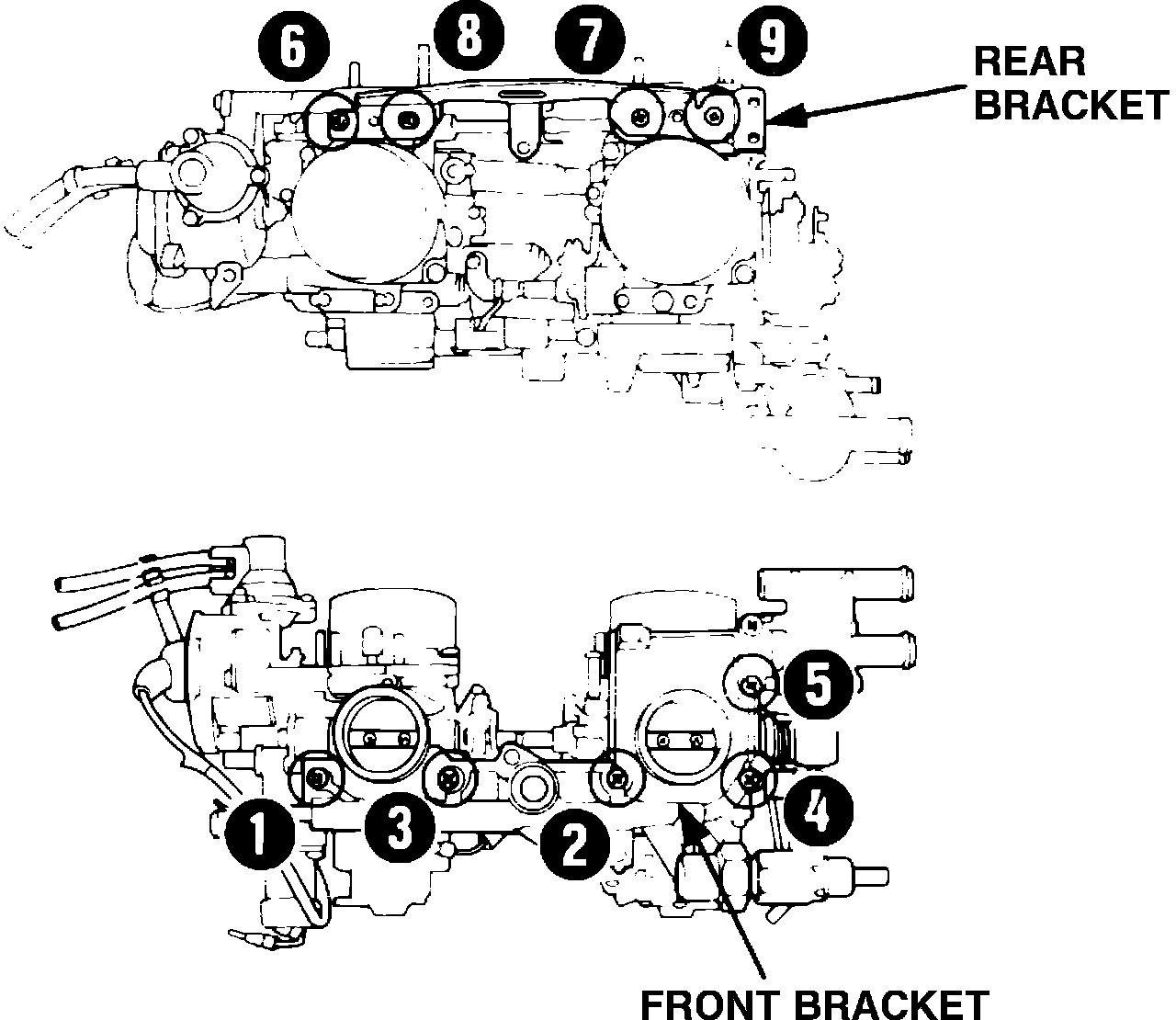 6
8
7
9
REAR BRACKET

5
1
3
2
4
FRONT BRACKET