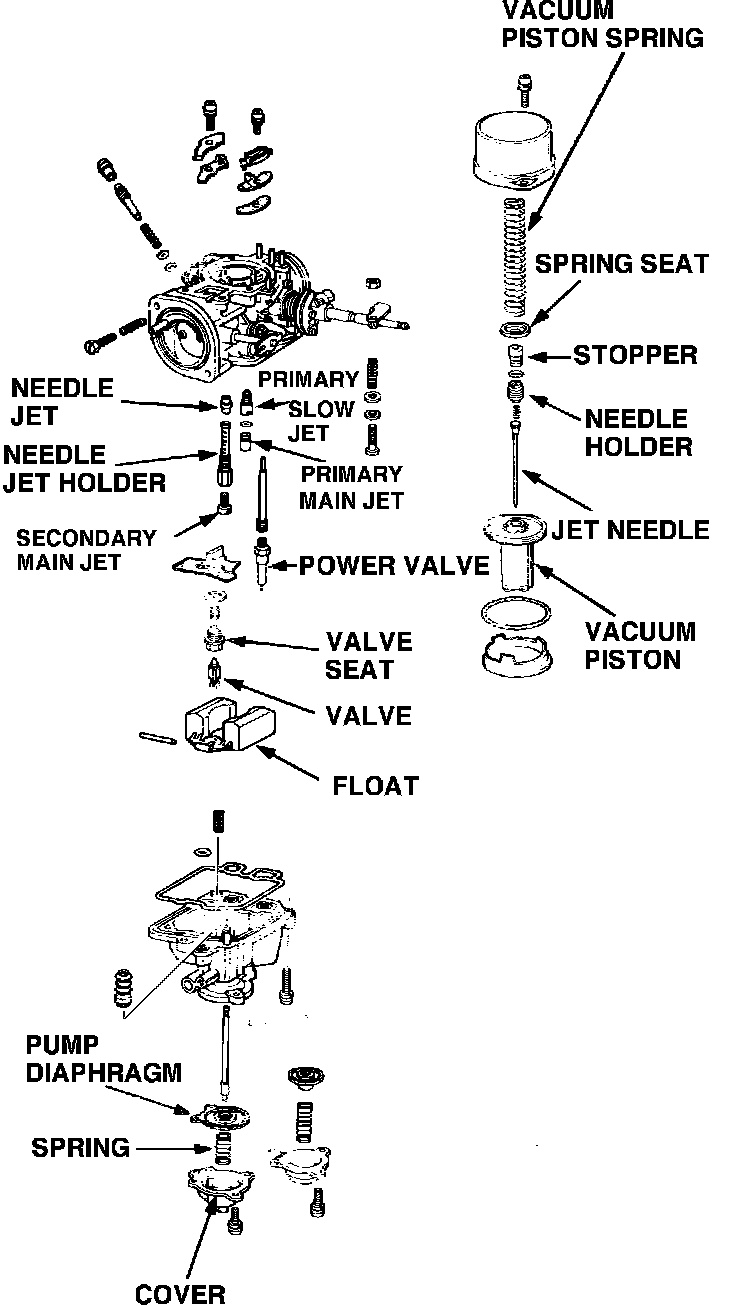 VACUUM PISTON SPRING

SPRING SEAT

STOPPER

NEEDLE HOLDER

JET NEEDLE

VACUUM PISTON

NEEDLE JET

PRIMARY SLOW JET

NEEDLE JET HOLDER

PRIMARY MAIN JET

SECONDARY MAIN JET

POWER VALVE

VALVE SEAT

VALVE

FLOAT

PUMP DIAPHRAGM

SPRING

COVER