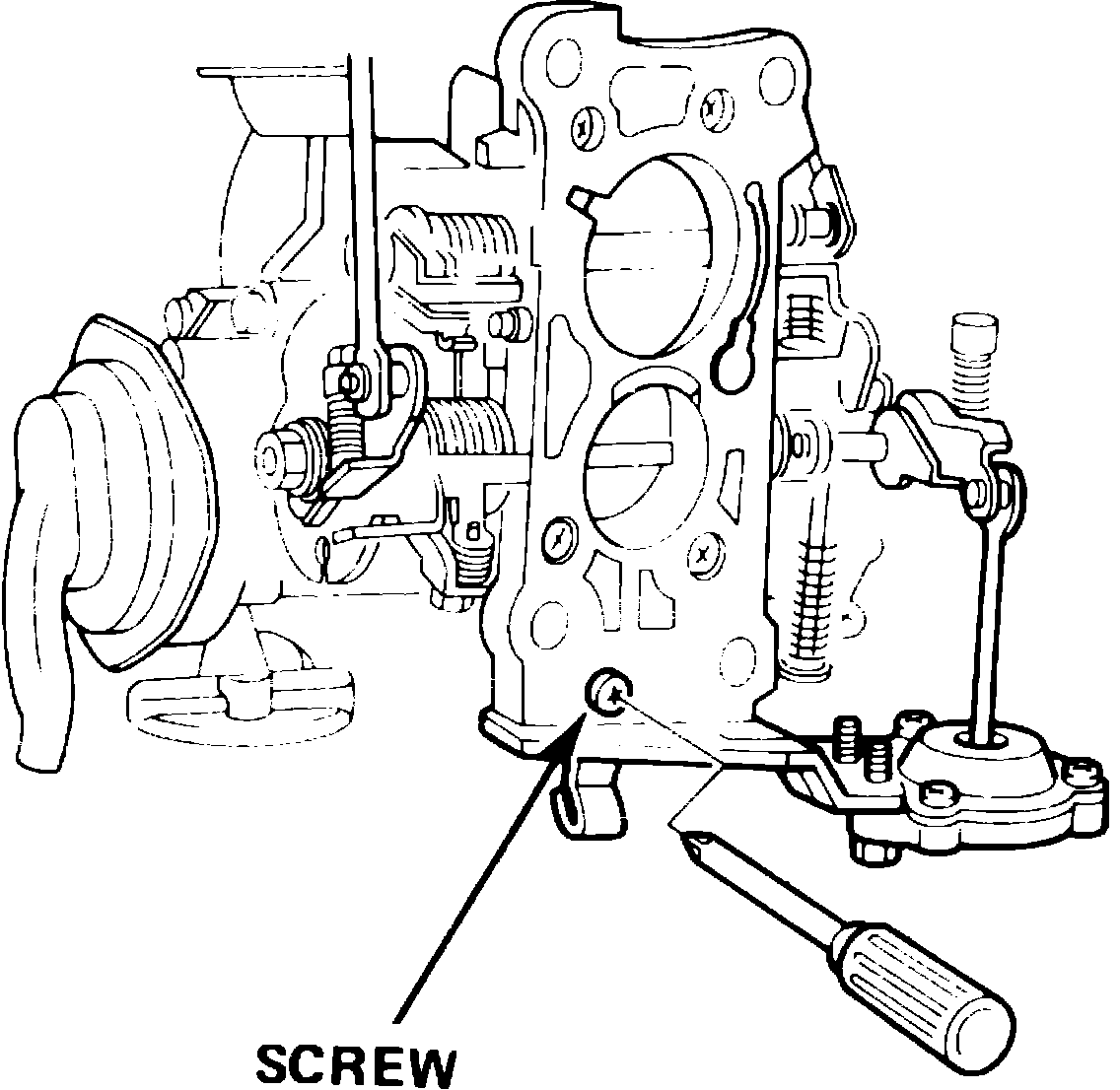 SCREW