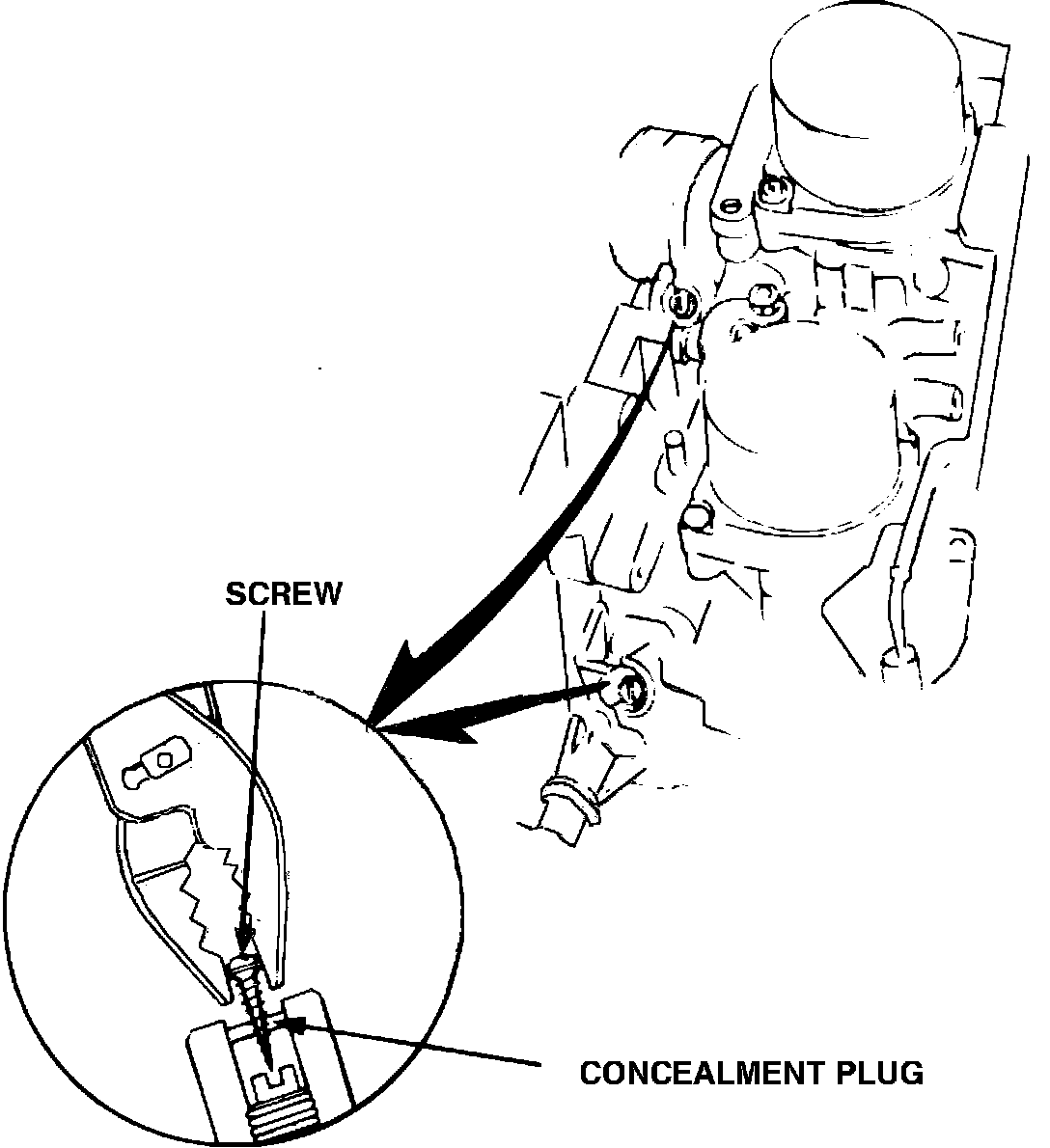 SCREW

CONCEALMENT PLUG